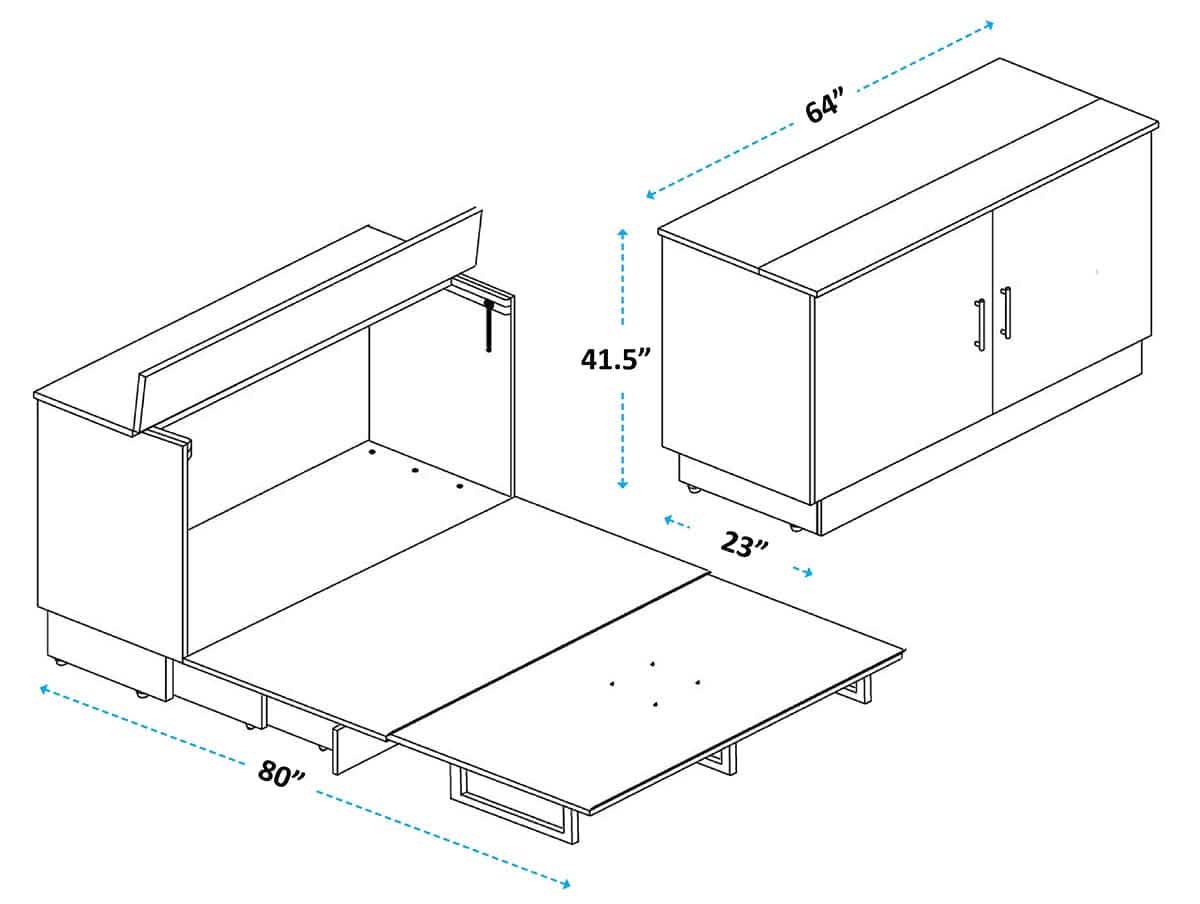 64”

41.5”

23”

80”