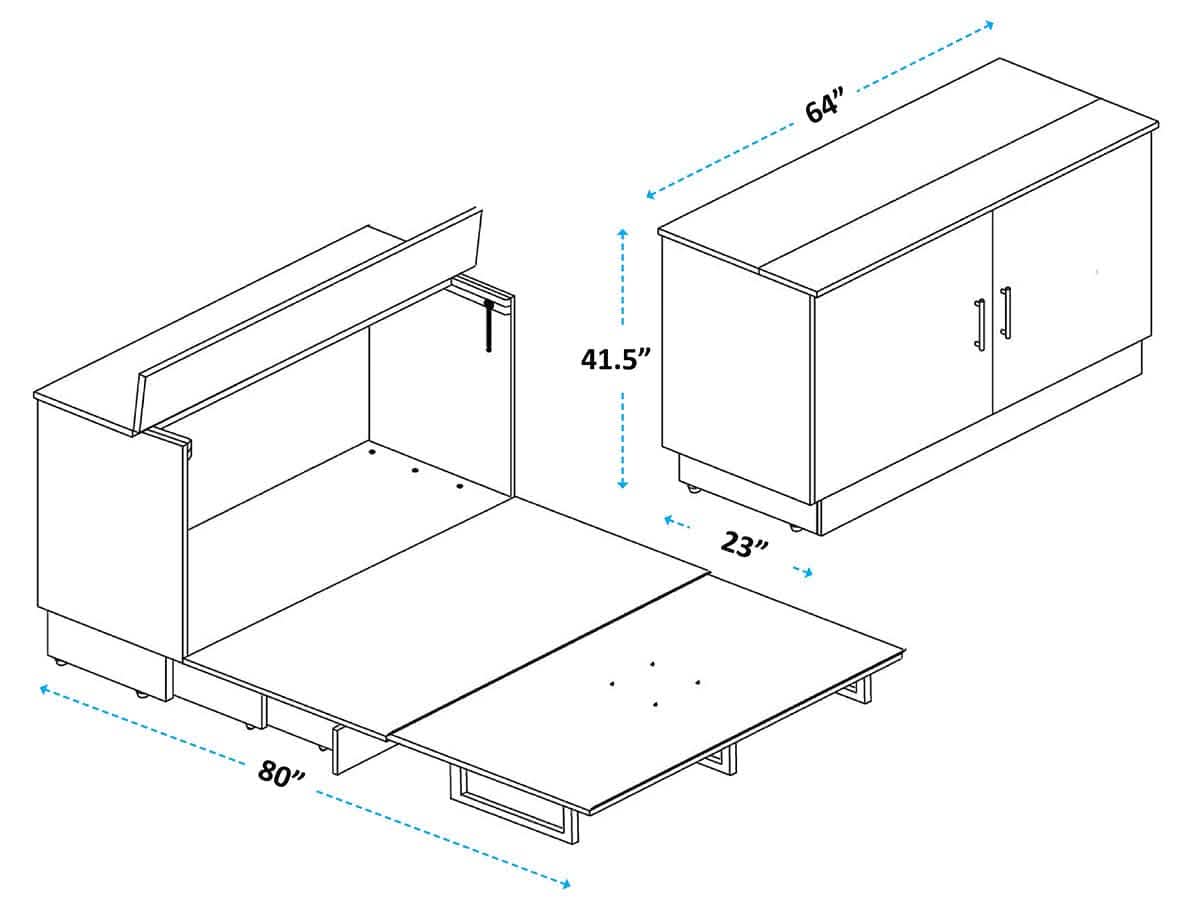 64”

41.5”

23”

80”