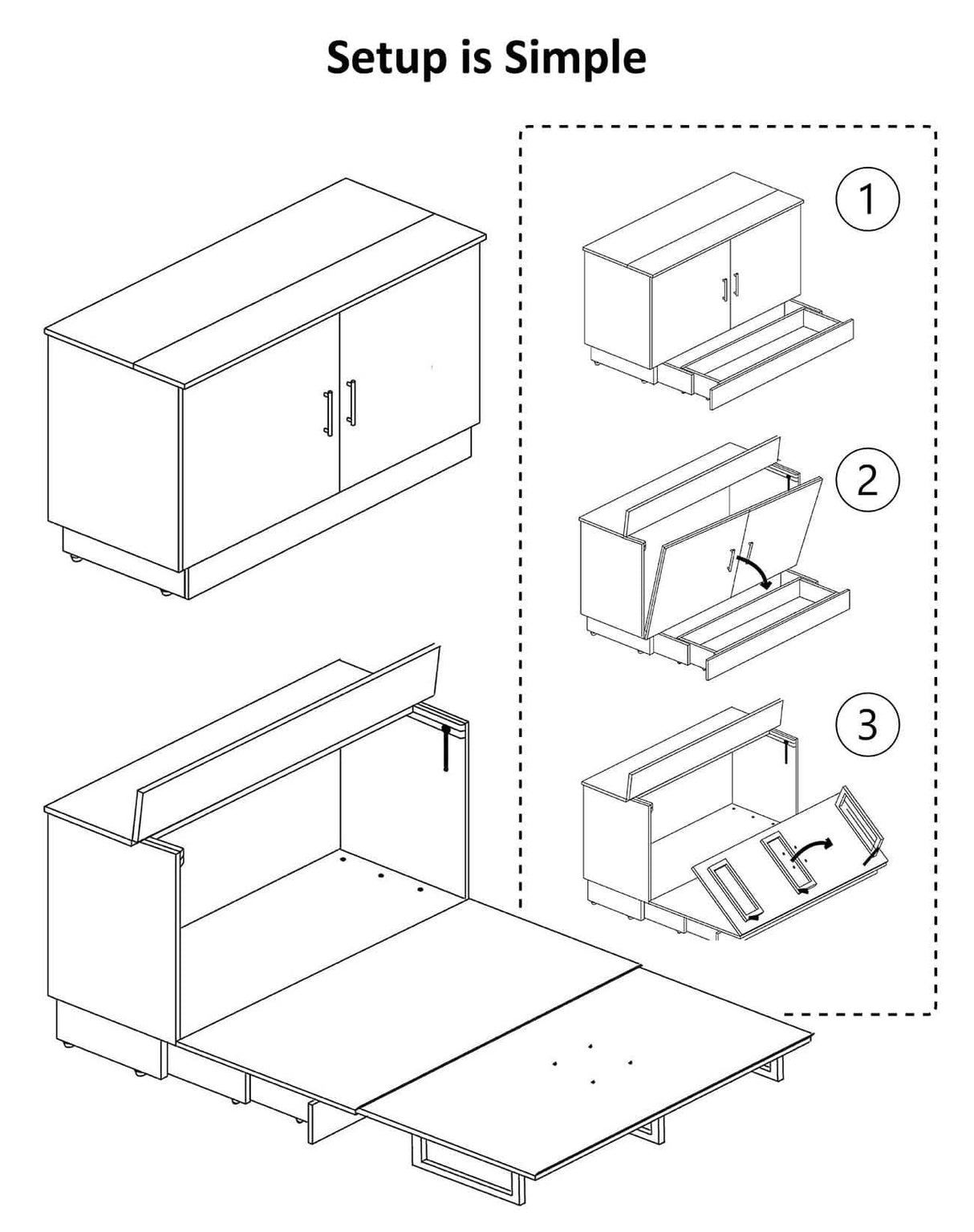 Setup is Simple

1

2

3